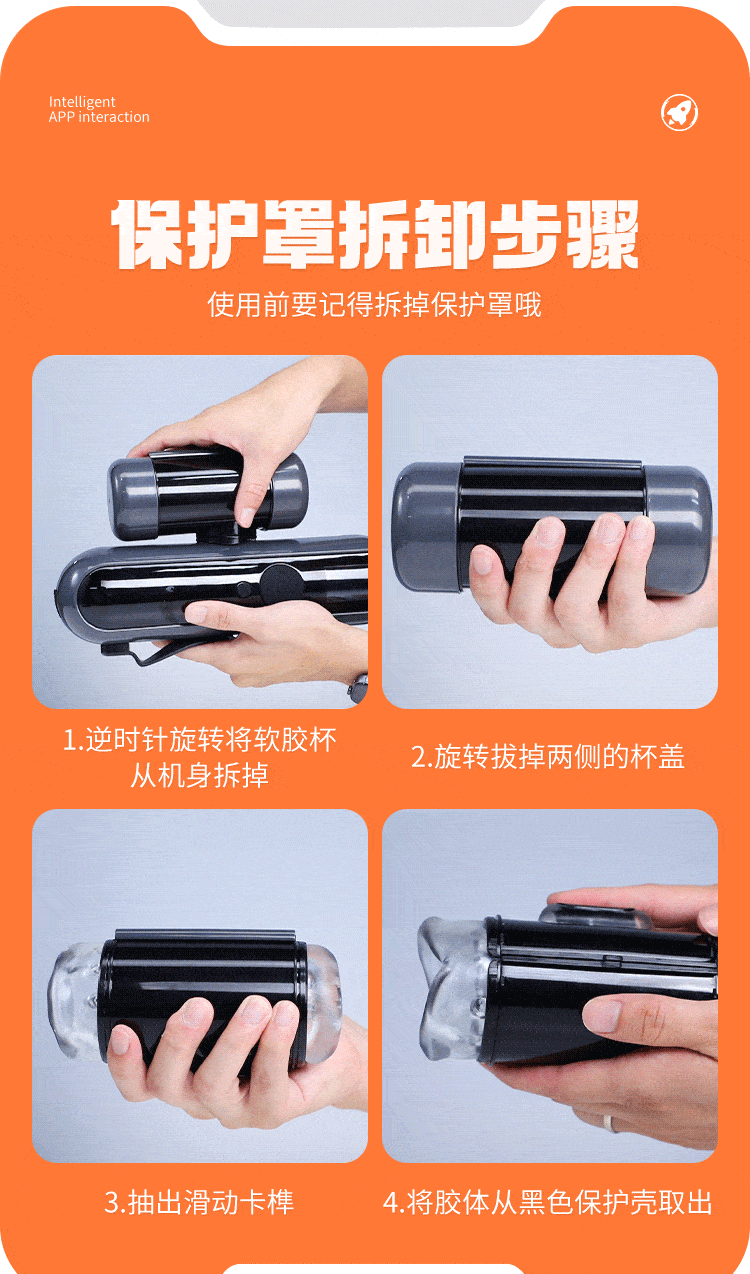 Intelligent
APP interaction

保护罩拆卸步骤

使用前要记得拆掉保护罩哦

1.逆时针旋转将软胶杯从机身拆掉

2.旋转拔掉两侧的杯盖

3.抽出滑动卡榫

4.将胶体从黑色保护壳取出